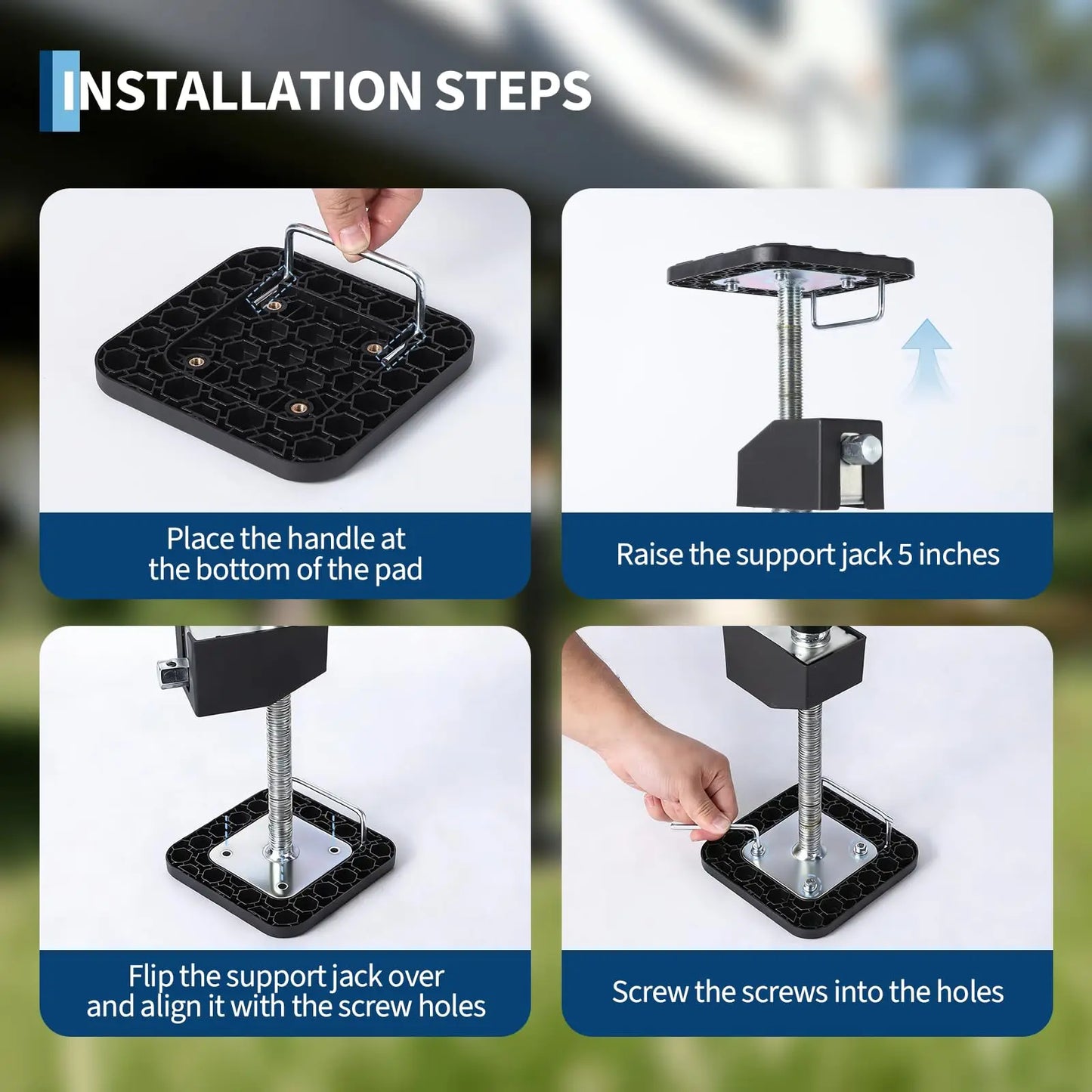 INSTALLATION STEPS

Place the handle at the bottom of the pad

Raise the support jack 5 inches

Flip the support jack over and align it with the screw holes

Screw the screws into the holes